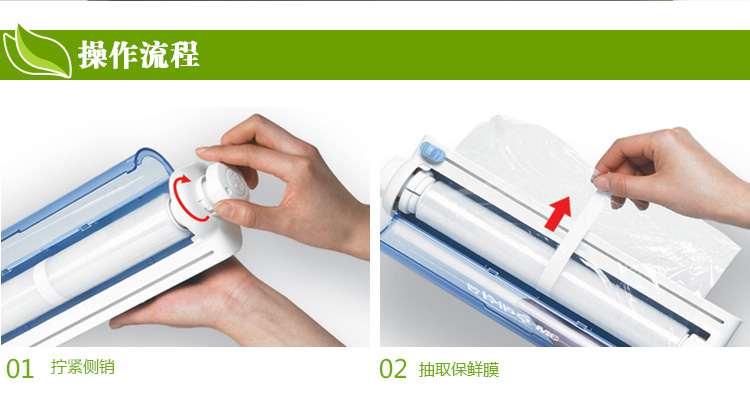 操作流程

01 拧紧侧销

02 抽取保鲜膜